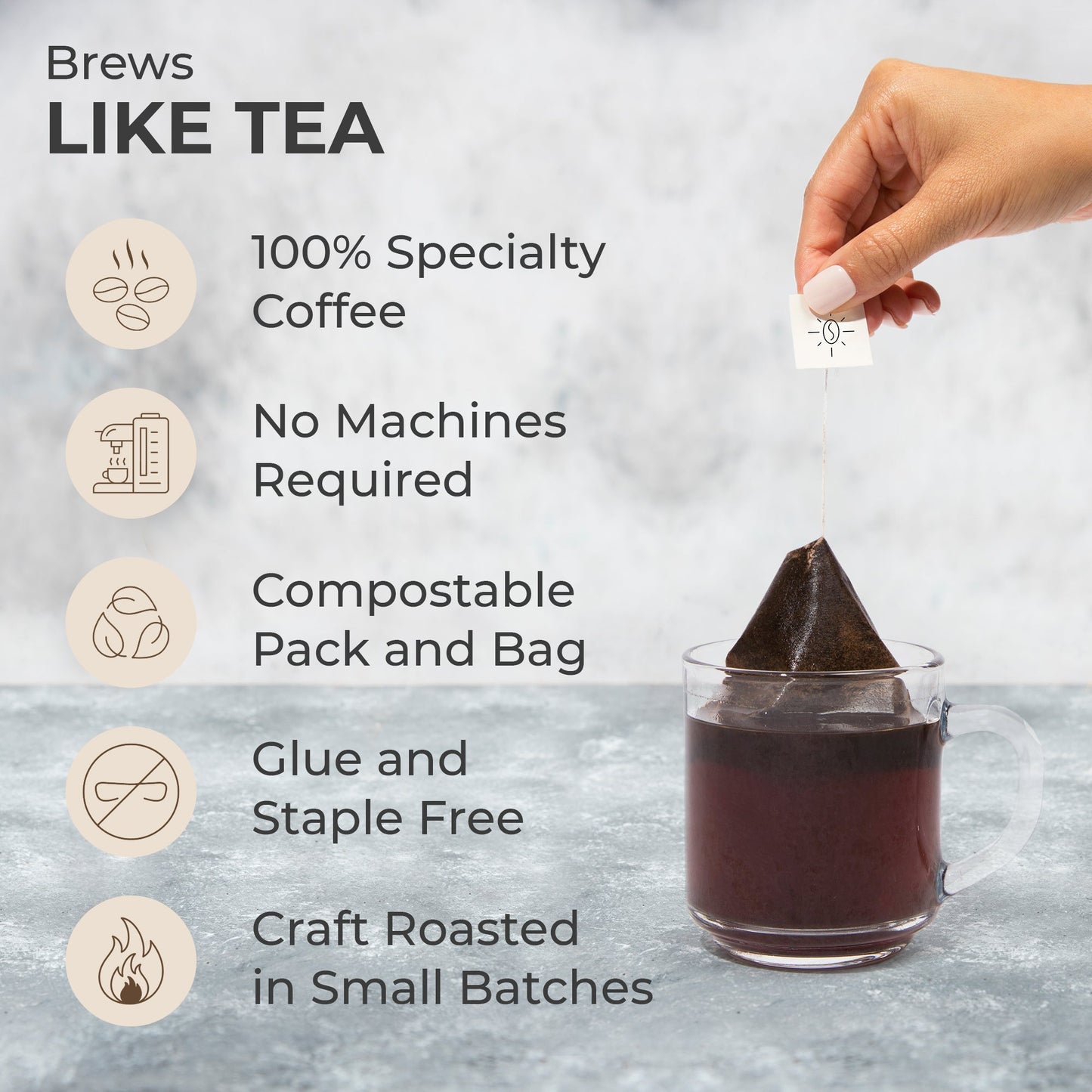 Brews
LIKE TEA

100% Specialty Coffee

No Machines Required

Compostable Pack and Bag

Glue and Staple Free

Craft Roasted in Small Batches